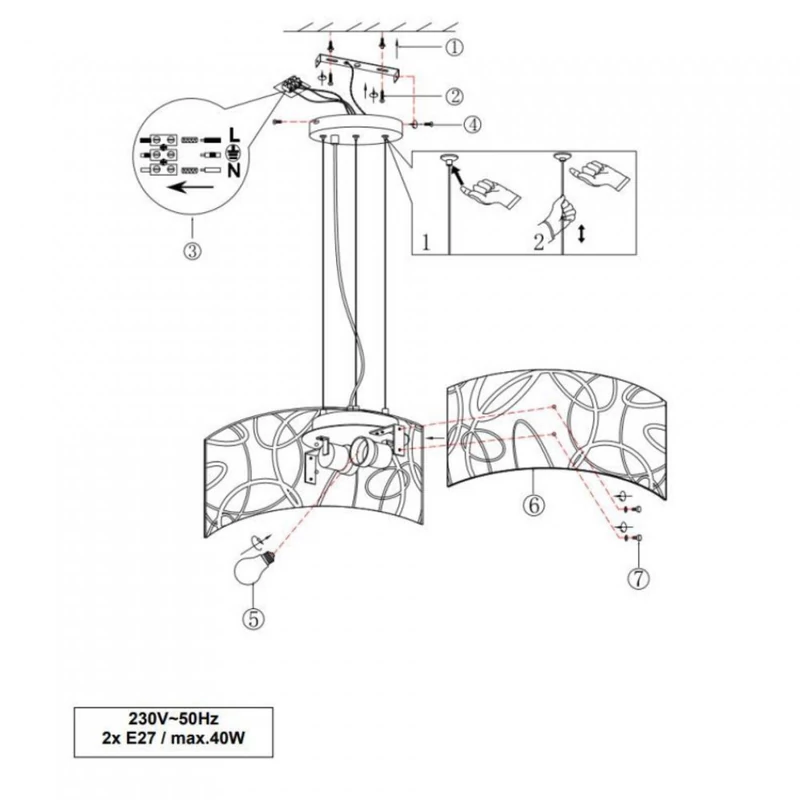 ①
②
④
L
N
③
1
2
⑥
⑦
⑤
230V~50Hz
2x E27 / max.40W