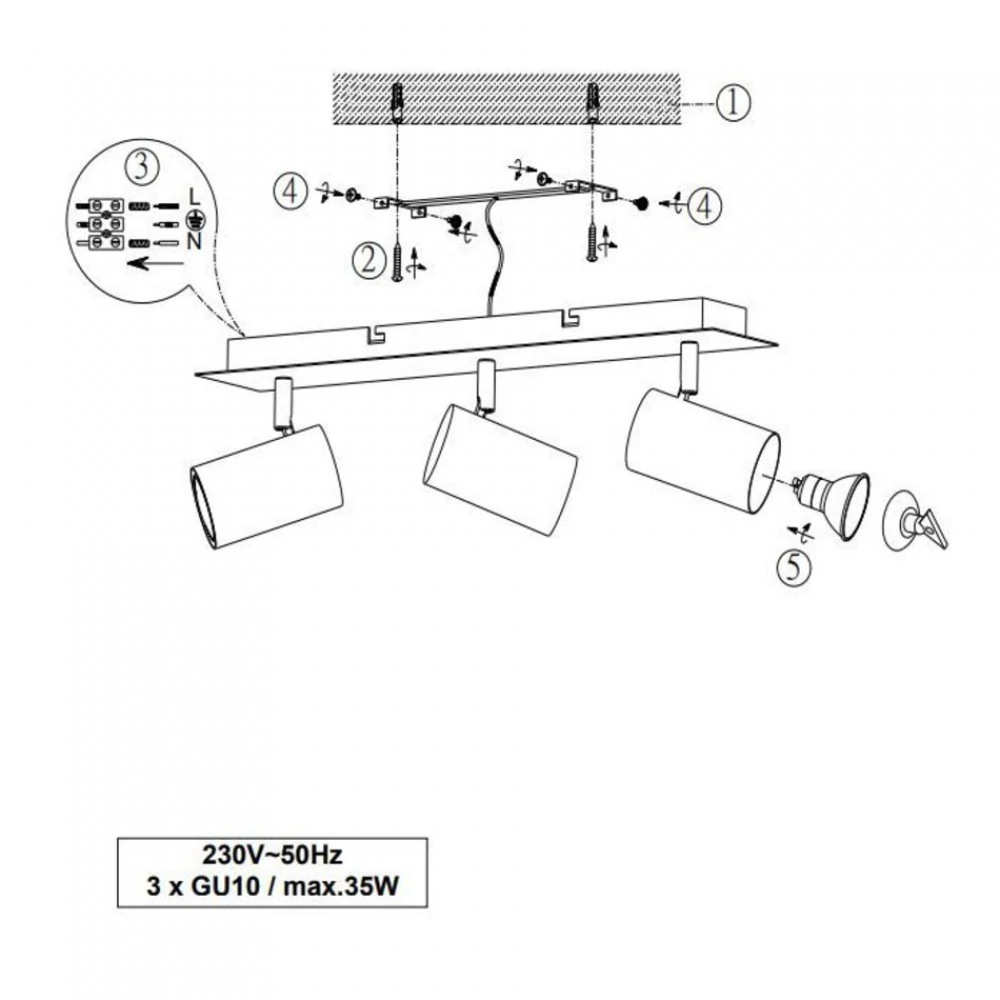 1

3

L

N

4

4

2

5

230V~50Hz
3 x GU10 / max.35W