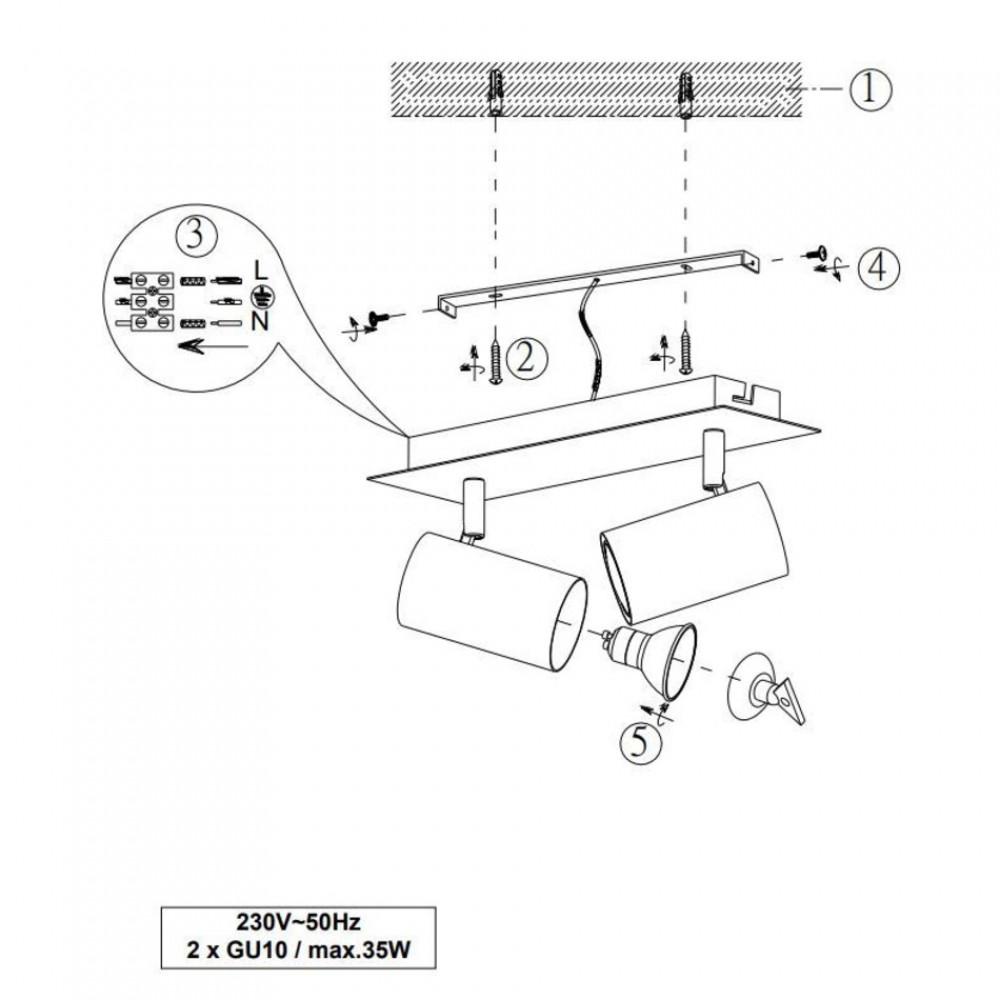 1

3

L

N

4

2

5

230V~50Hz
2 x GU10 / max.35W