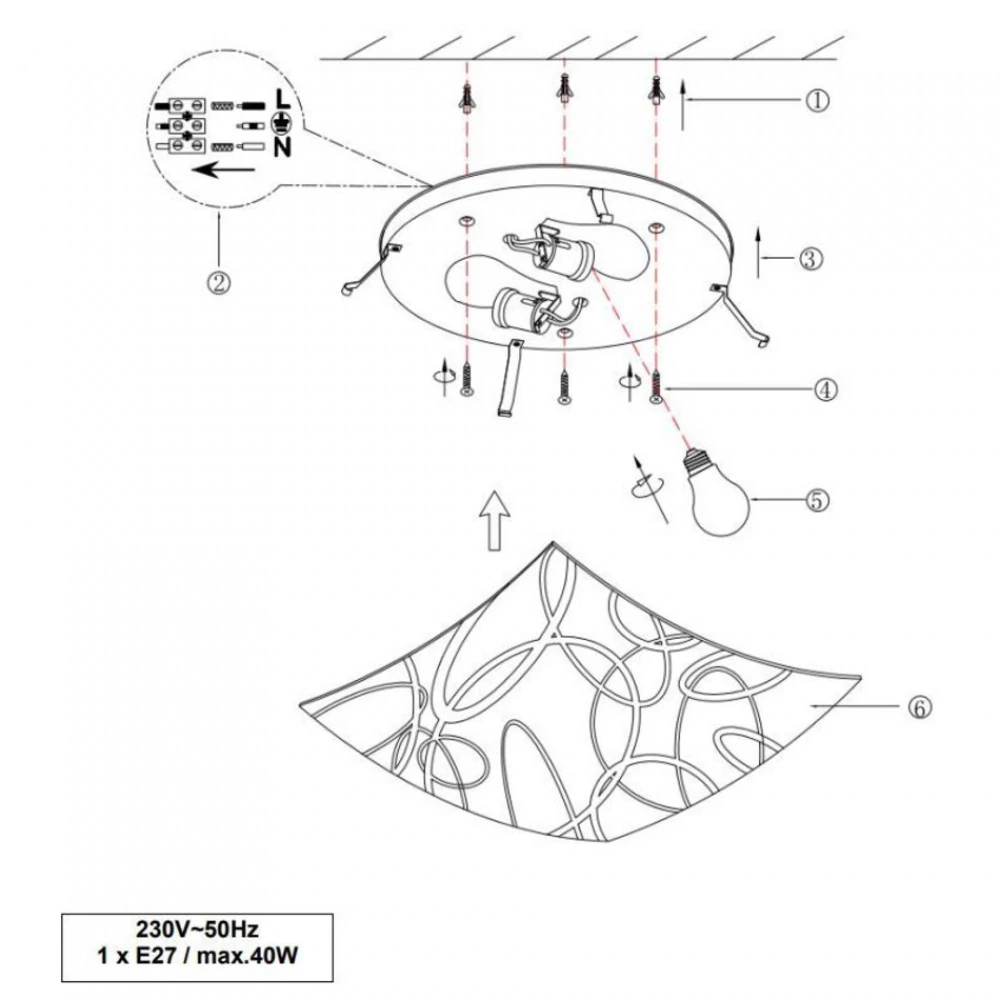 L
N
①
②
③
④
⑤
⑥

230V~50Hz
1 x E27 / max.40W