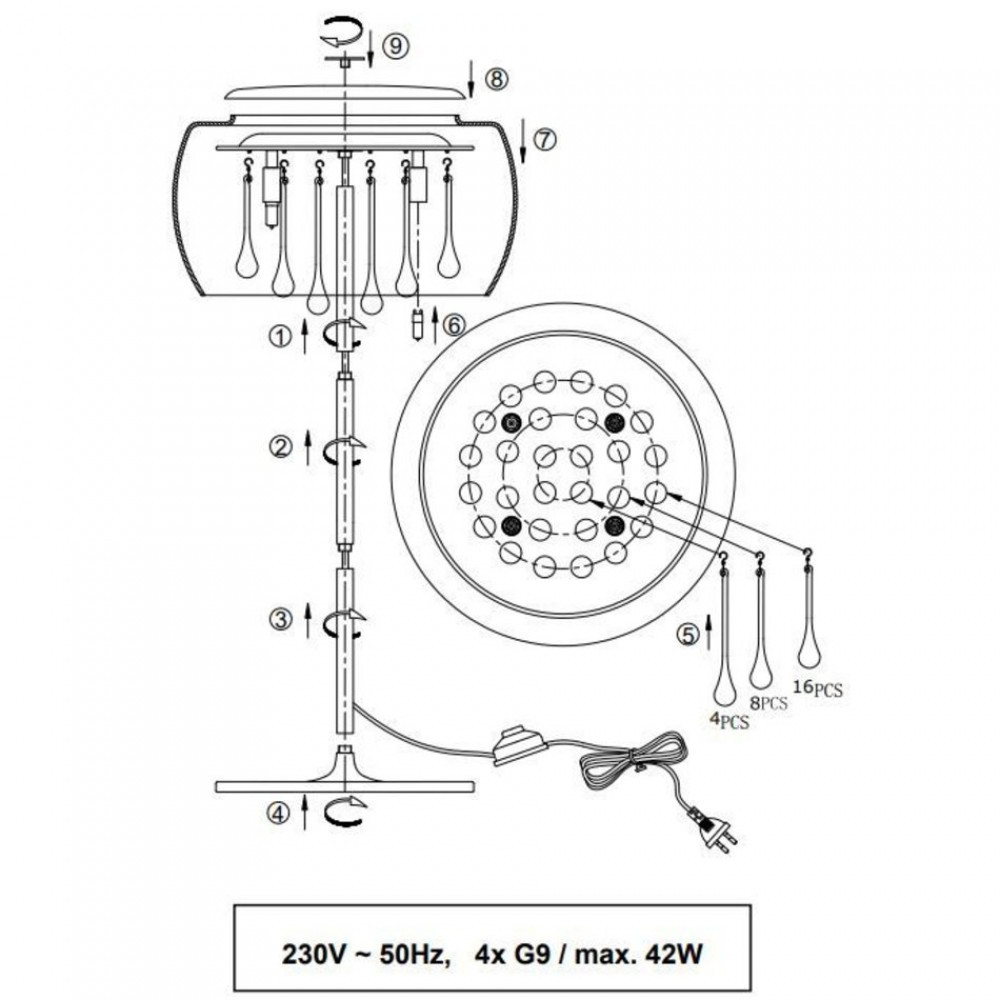 ⑨

⑧

⑦

①

⑥

②

③

⑤

16PCS

8PCS

4PCS

④

230V ~ 50Hz, 4x G9 / max. 42W